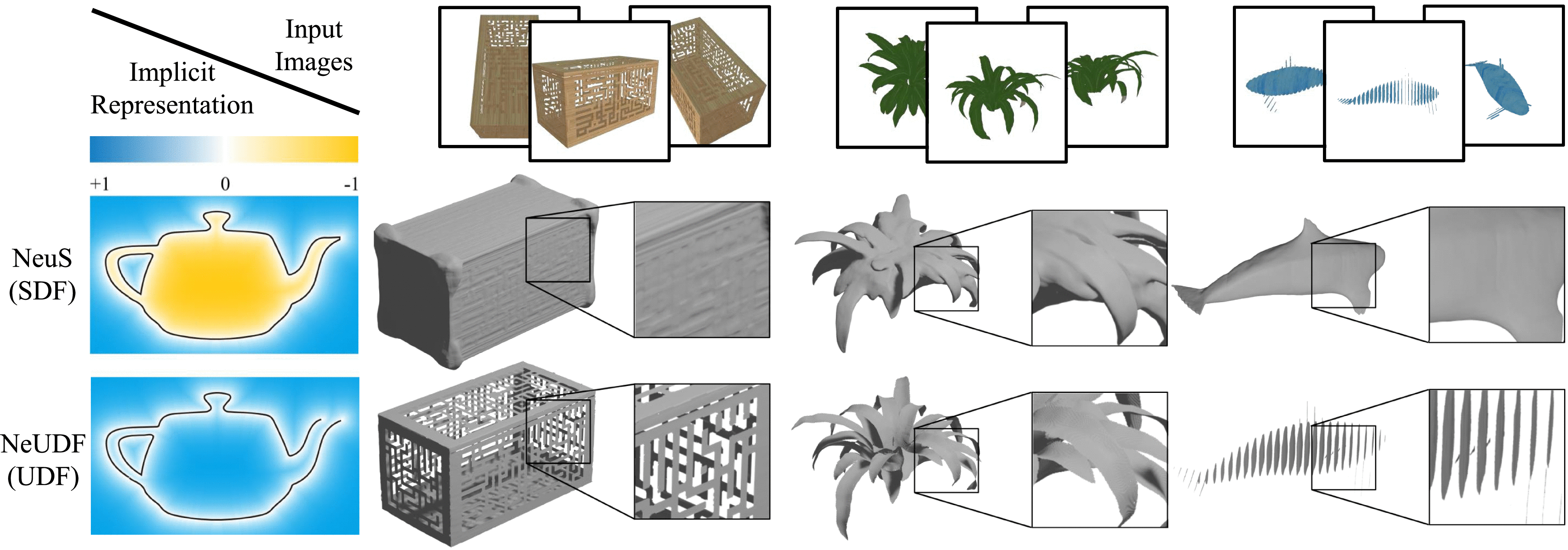 Input Images

Implicit Representation

+1 0 -1

NeuS (SDF)

NeUDF (UDF)