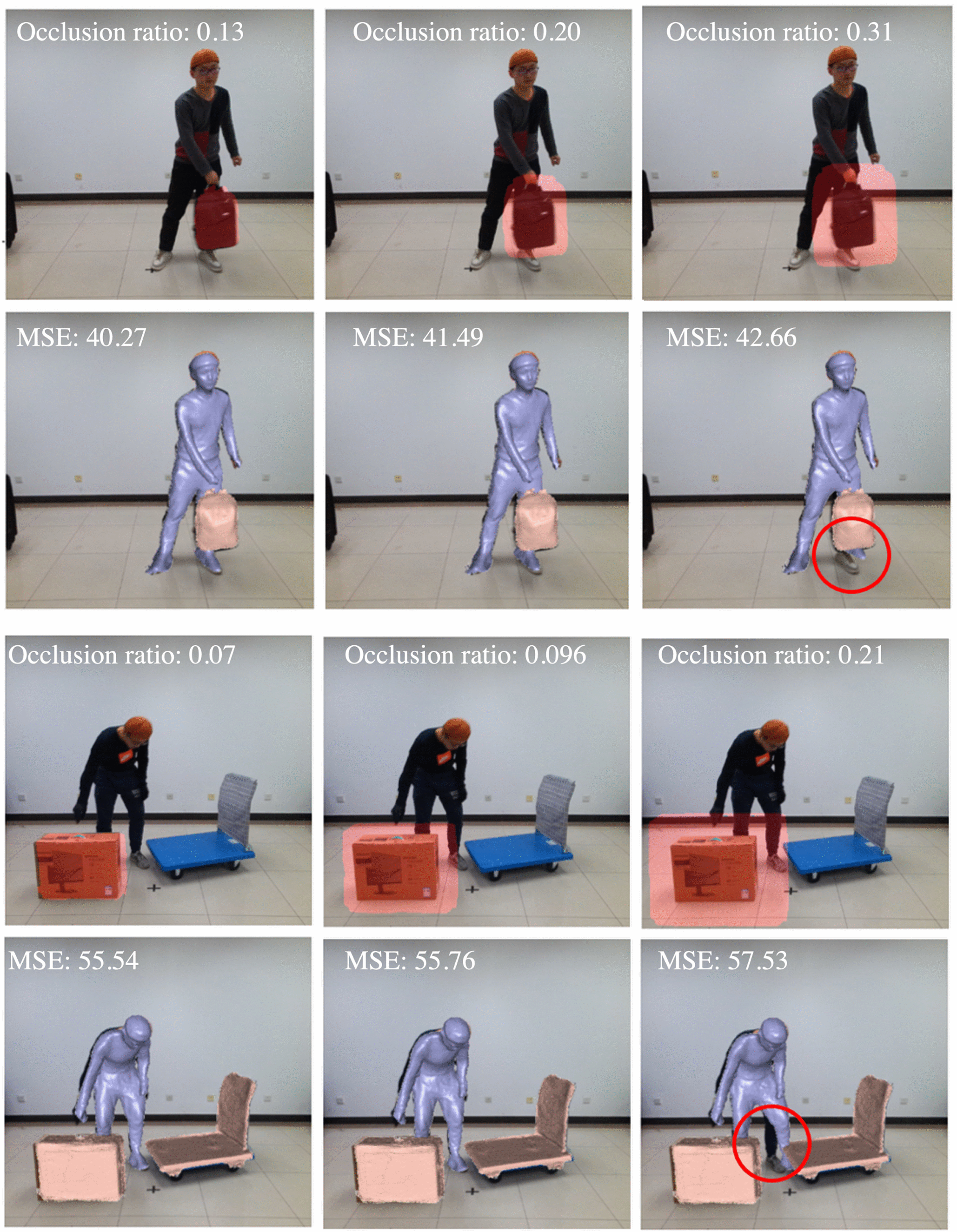 Occlusion ratio: 0.13

Occlusion ratio: 0.20

Occlusion ratio: 0.31

MSE: 40.27

MSE: 41.49

MSE: 42.66

Occlusion ratio: 0.07

Occlusion ratio: 0.096

Occlusion ratio: 0.21

MSE: 55.54

MSE: 55.76

MSE: 57.53