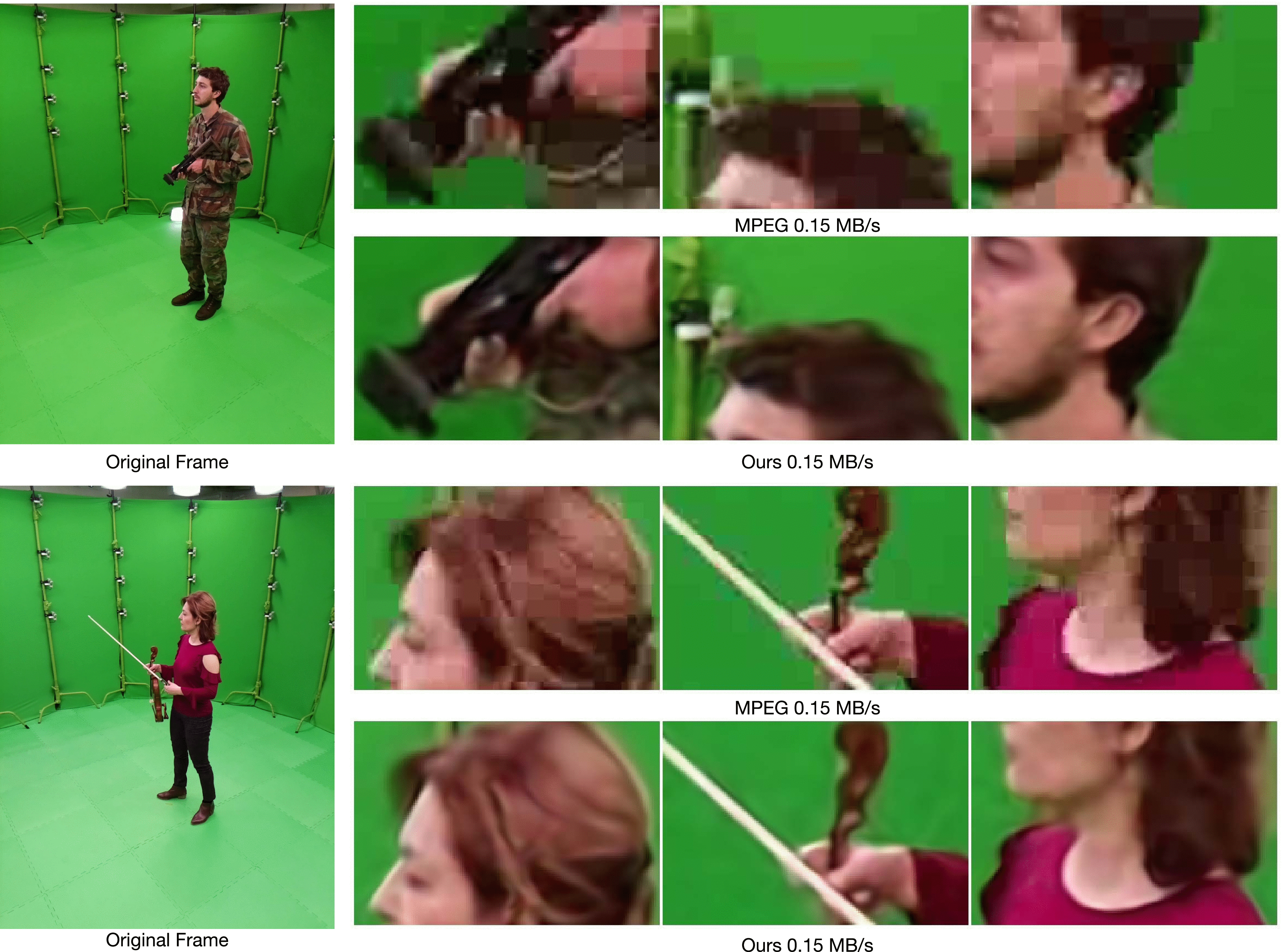 MPEG 0.15 MB/s

Original Frame

Ours 0.15 MB/s

MPEG 0.15 MB/s

Original Frame

Ours 0.15 MB/s